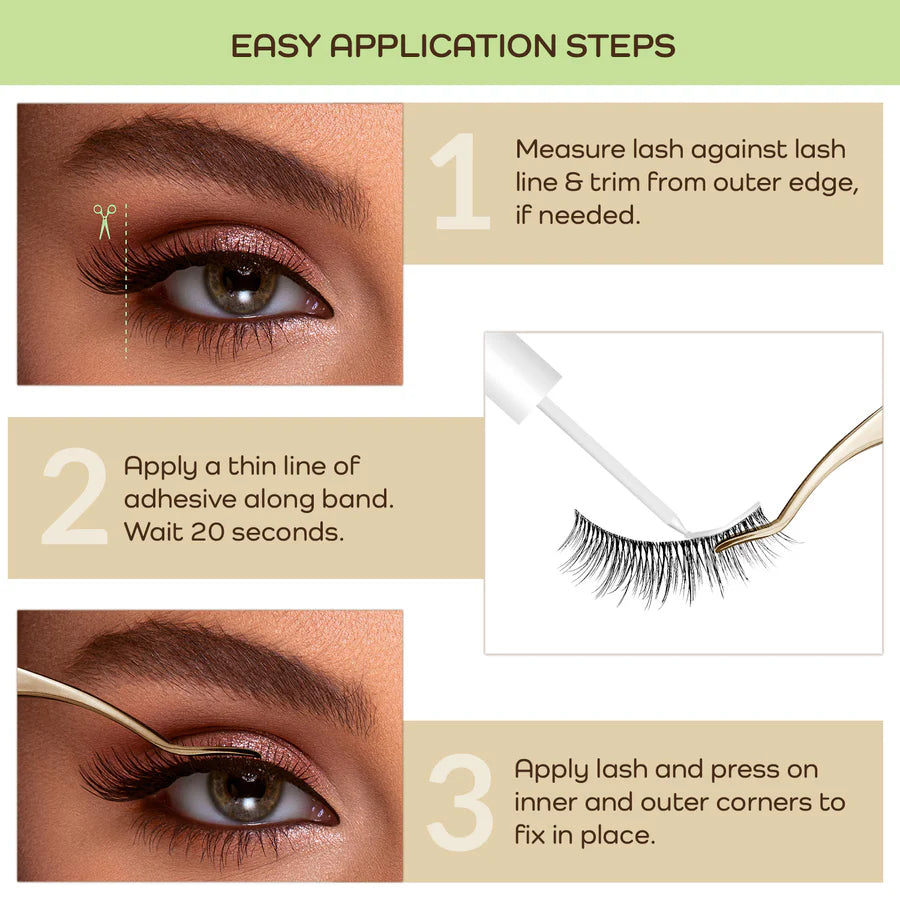 EASY APPLICATION STEPS

1 Measure lash against lash line & trim from outer edge, if needed.

2 Apply a thin line of adhesive along band. Wait 20 seconds.

3 Apply lash and press on inner and outer corners to fix in place.